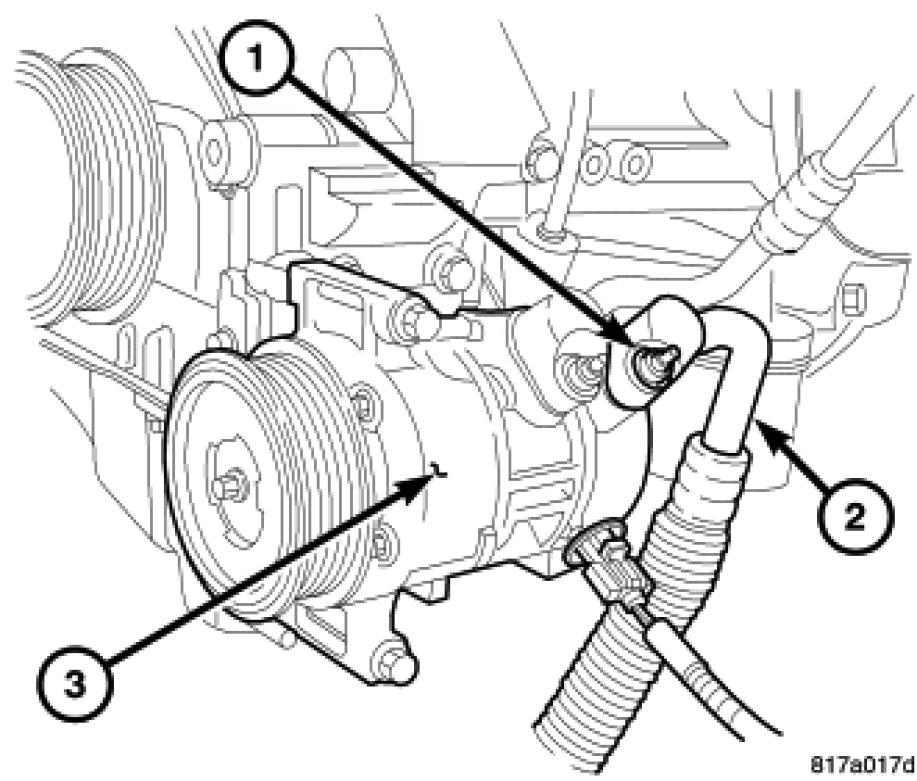 1
2
3
817a017d