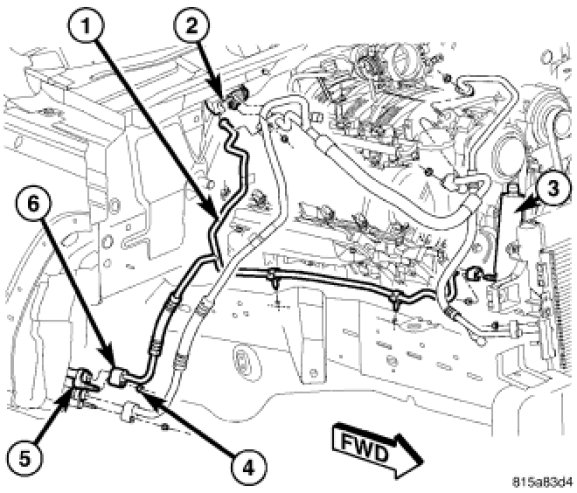 1
2
3
6
5
4
FWD
815a83d4