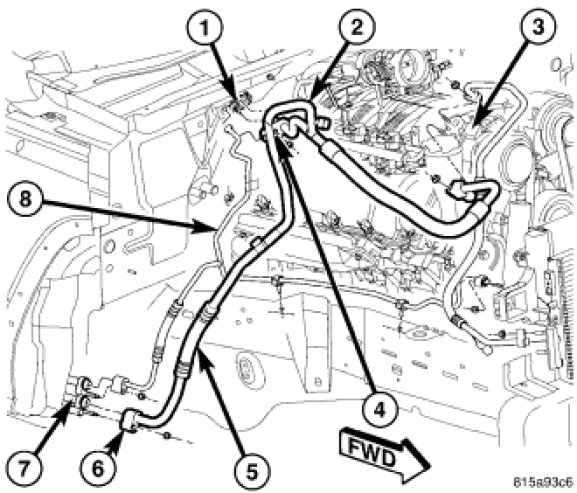 1
2
3
8
4
7
6
5
FWD
815a93c6