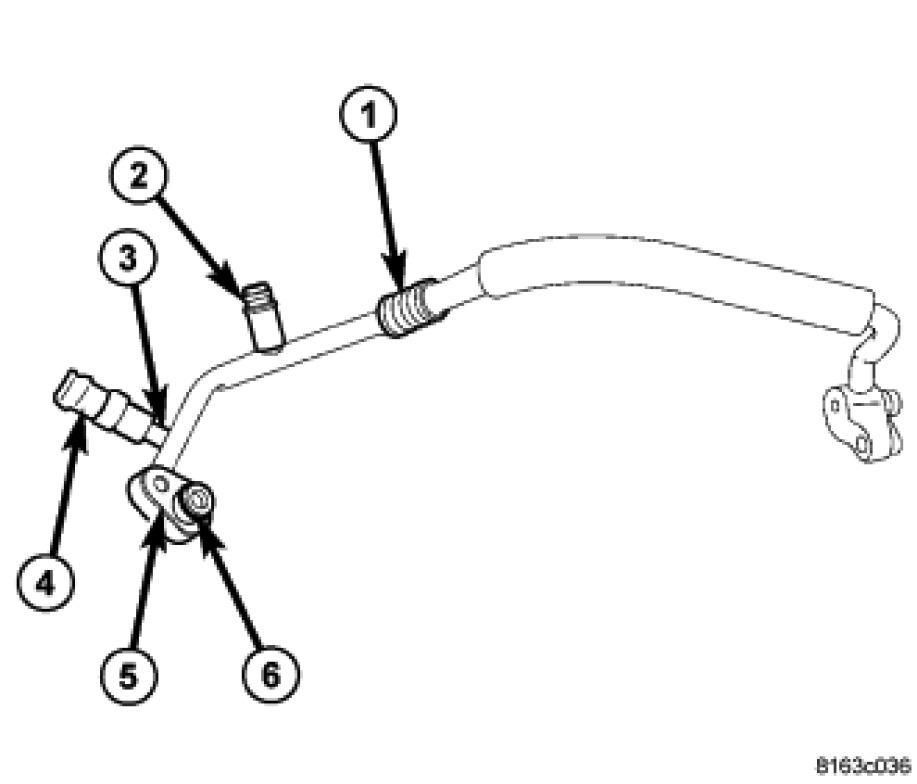 1
2
3
4
5
6
8163c036