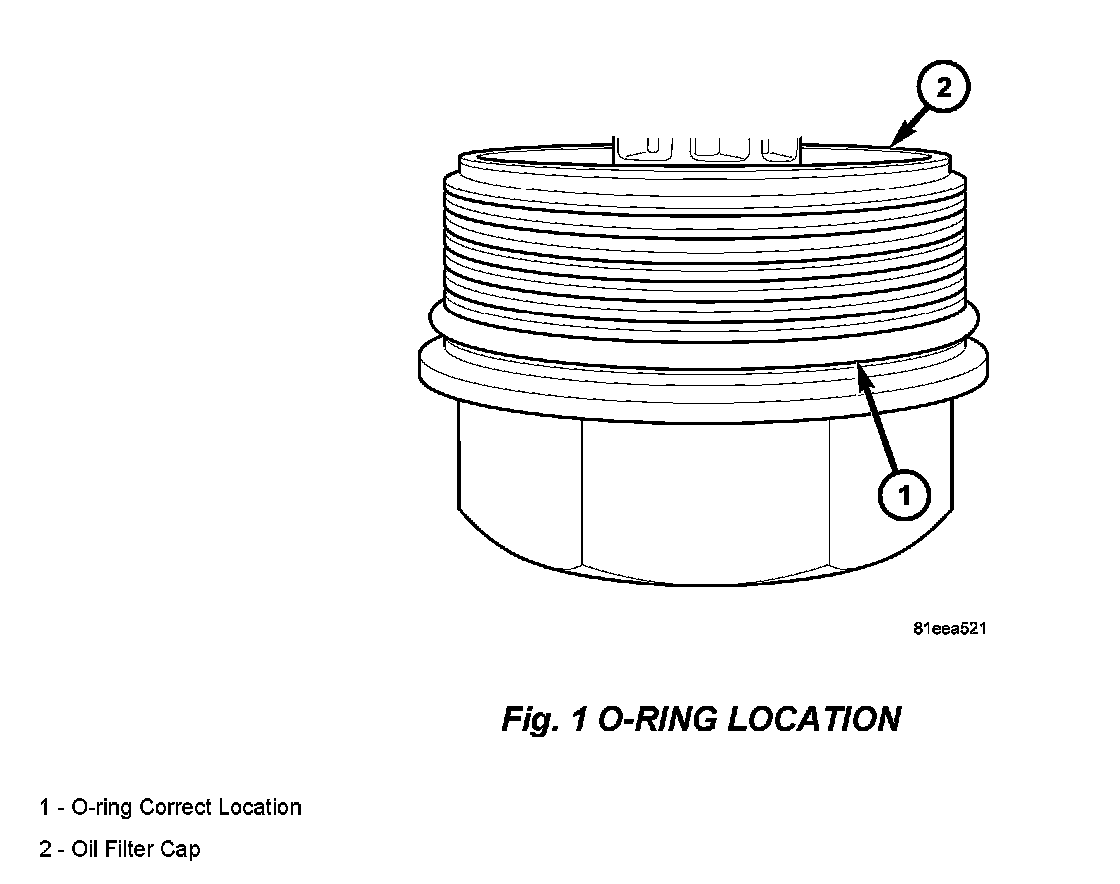 2

1

81eea521

Fig. 1 O-RING LOCATION

1 - O-ring Correct Location

2 - Oil Filter Cap