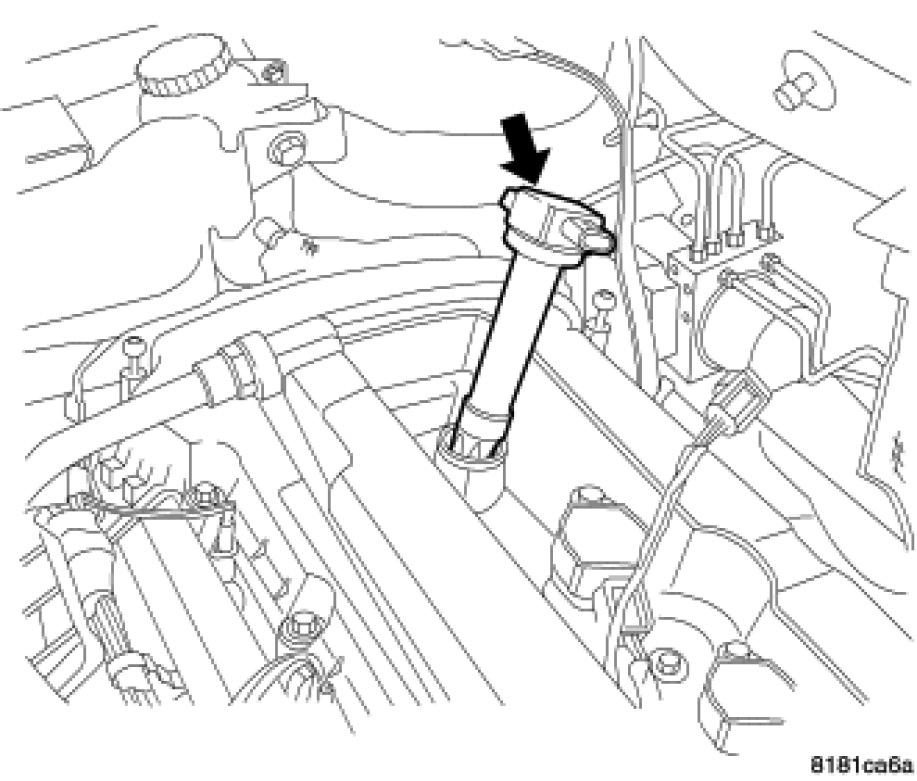 8181ca6a