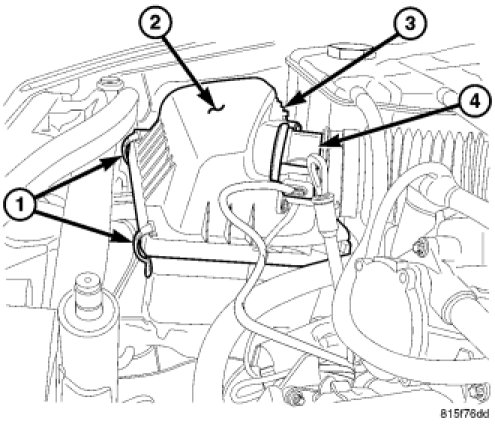 2
3
4
1
815f76dd