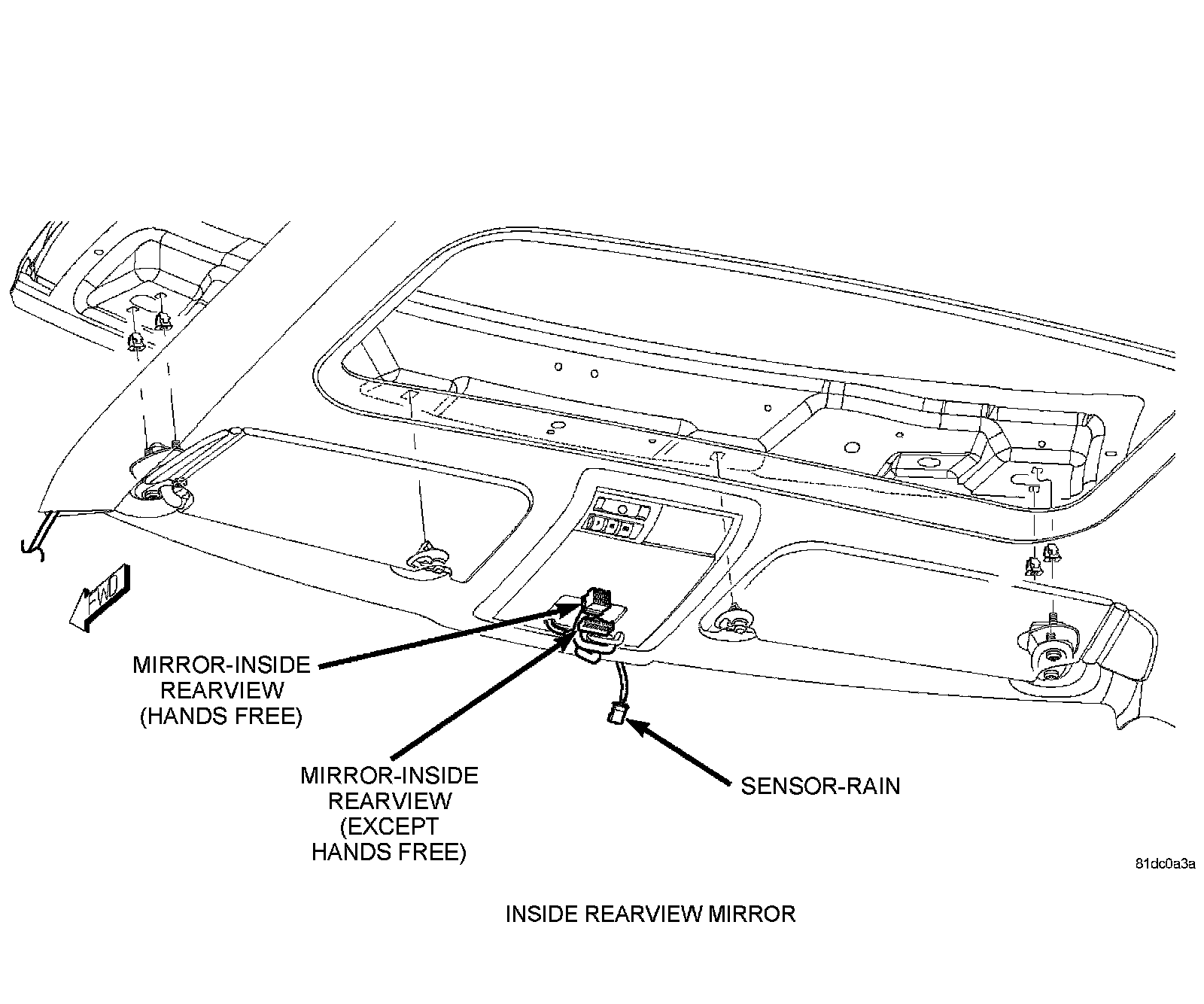 FWD

MIRROR-INSIDE REARVIEW (HANDS FREE)

MIRROR-INSIDE REARVIEW (EXCEPT HANDS FREE)

SENSOR-RAIN

81dc0a3a

INSIDE REARVIEW MIRROR