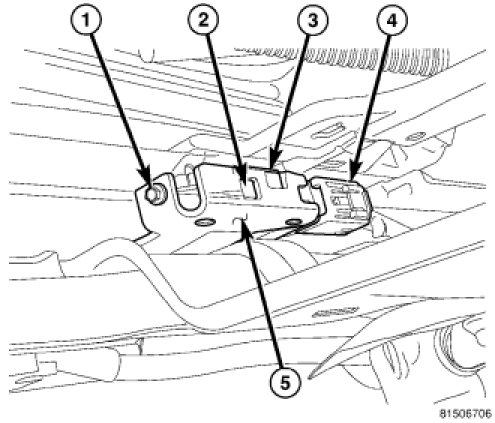 1
2
3
4
5
81506706