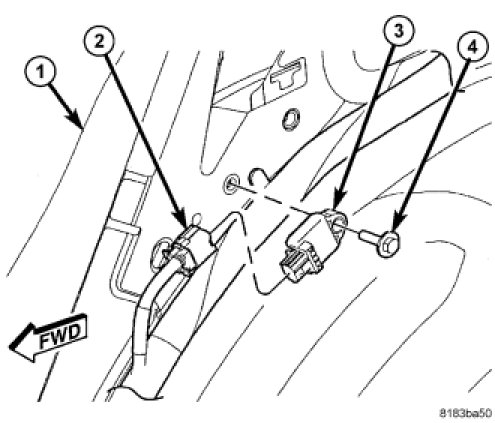 1
2
3
4
FWD
8183ba50