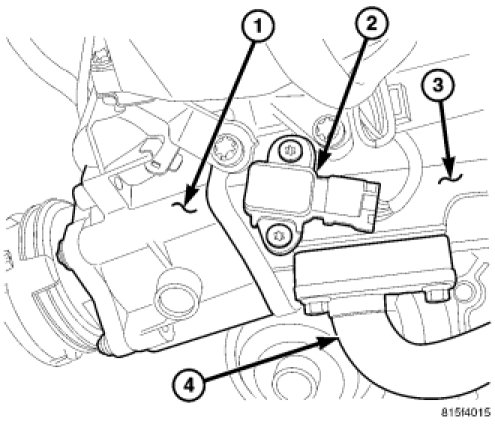 1
2
3
4
815f4015