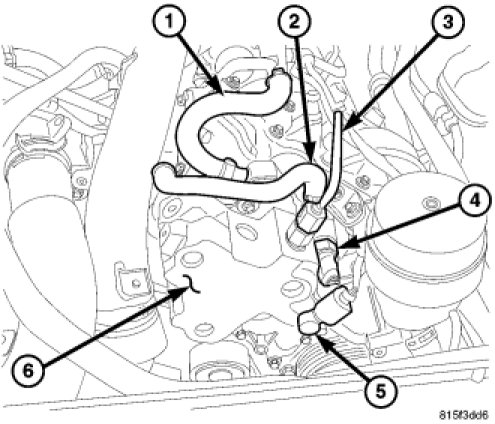 1
2
3
4
5
6
815f3dd6