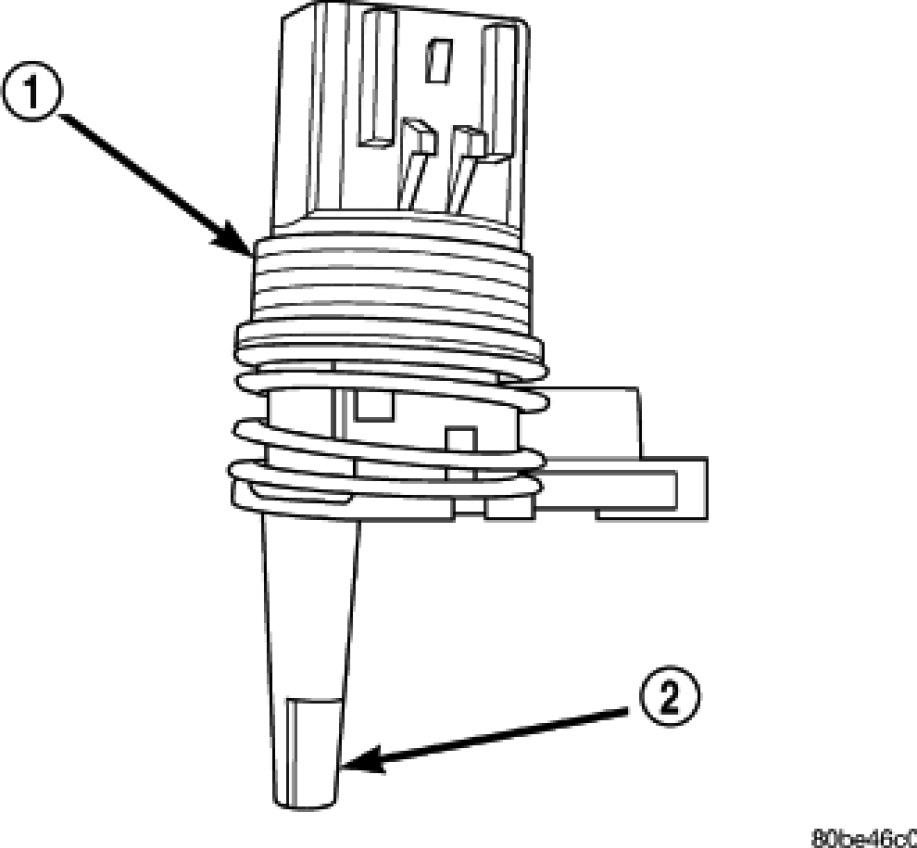 1
2
80be46c0