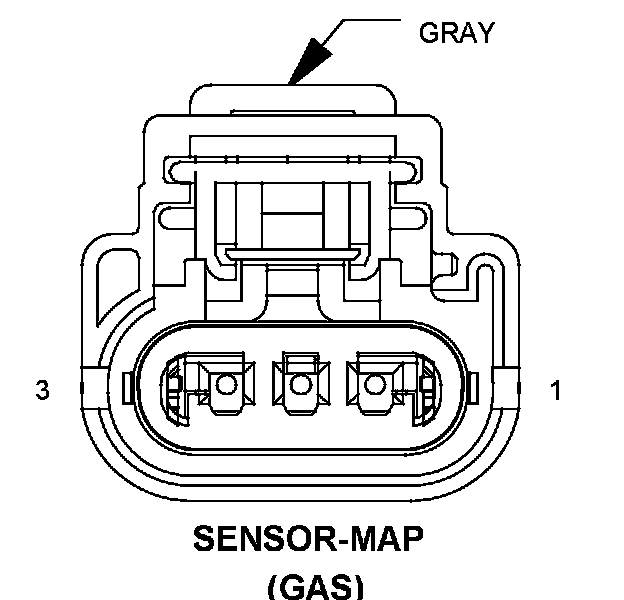 GRAY

3

1

SENSOR-MAP
(GAS)