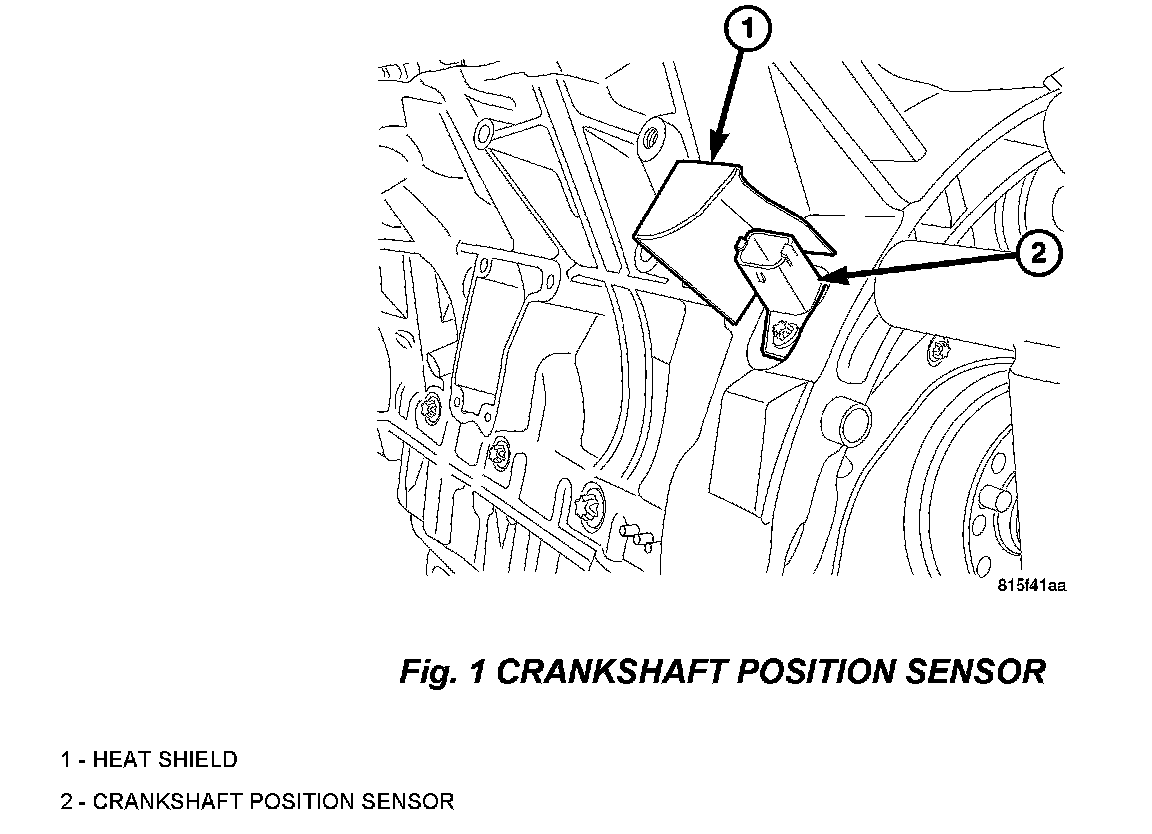 1

2

815f41aa

Fig. 1 CRANKSHAFT POSITION SENSOR

1 - HEAT SHIELD

2 - CRANKSHAFT POSITION SENSOR