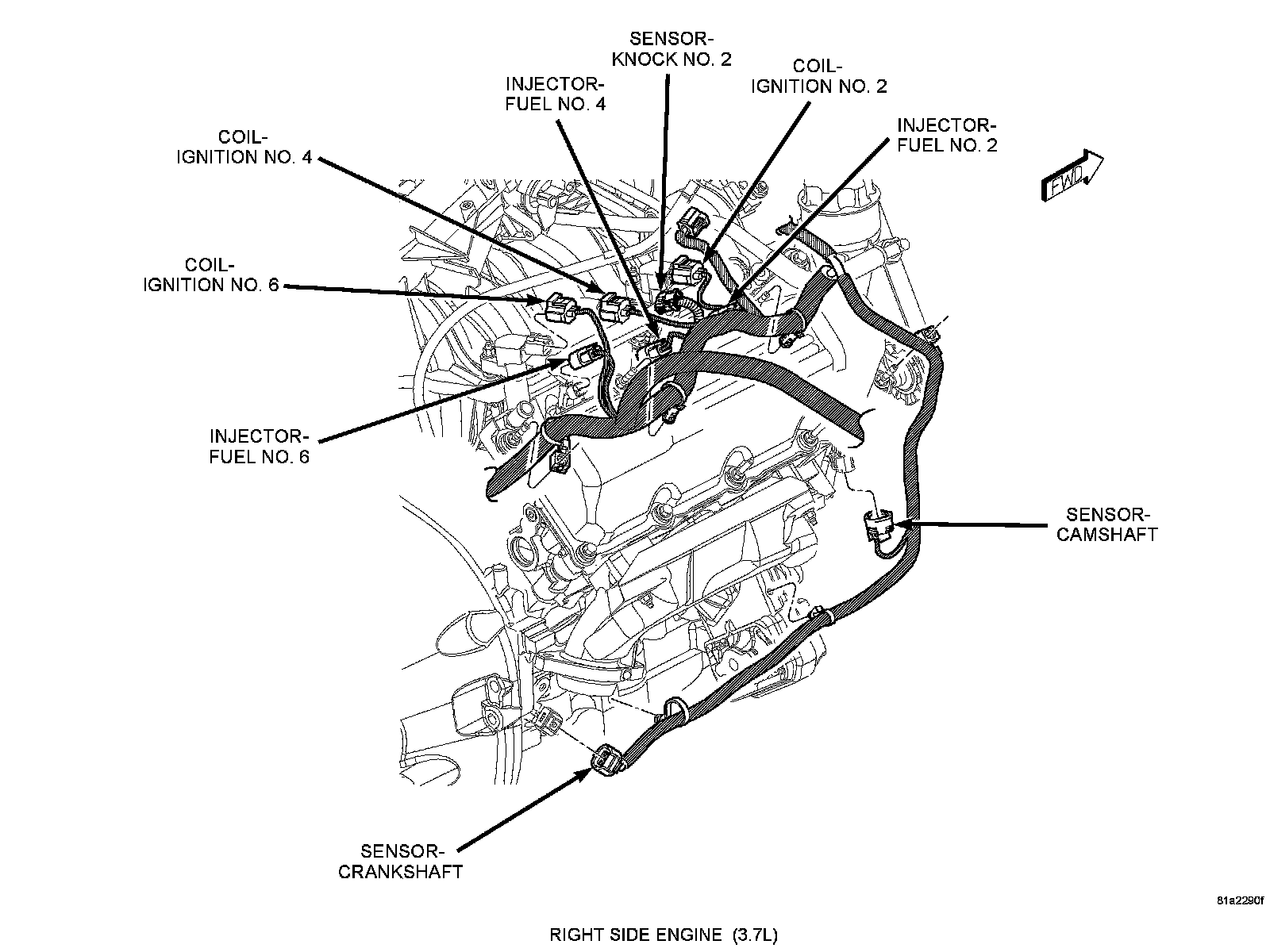 SENSOR-KNOCK NO. 2

INJECTOR-FUEL NO. 4

COIL-IGNITION NO. 2

INJECTOR-FUEL NO. 2

COIL-IGNITION NO. 4

FWD

COIL-IGNITION NO. 6

INJECTOR-FUEL NO. 6

SENSOR-CAMSHAFT

SENSOR-CRANKSHAFT

81a2290f

RIGHT SIDE ENGINE (3.7L)