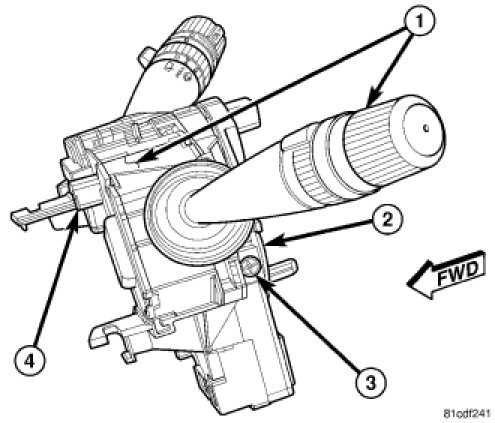 1
2
FWD
4
3
81cdf241