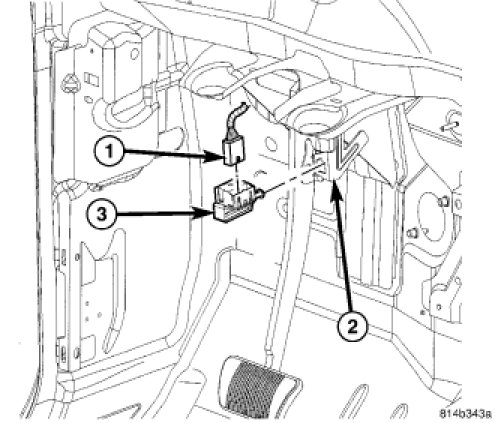 1
3
2
814b343a