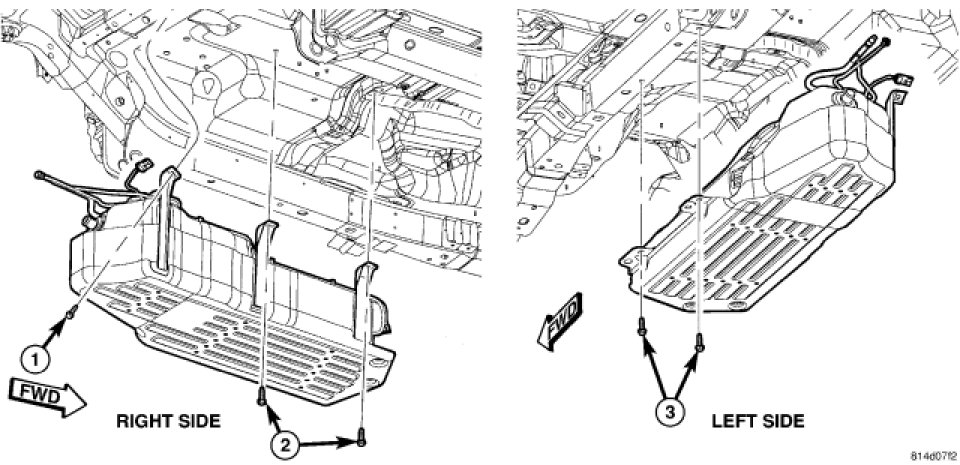 1
FWD
RIGHT SIDE
2
FWD
3
LEFT SIDE
814d07f2