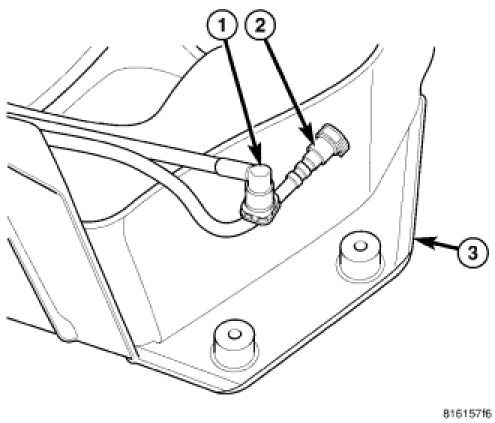 1
2
3
816157f6