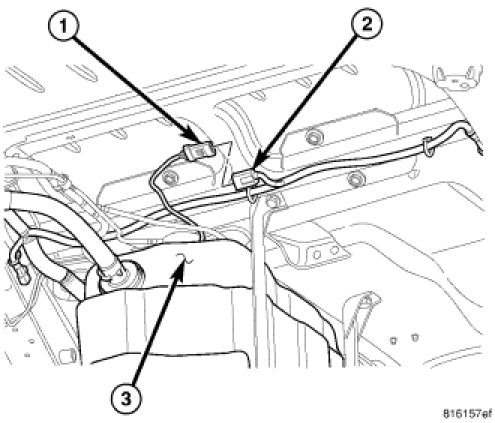 1
2
3
816157ef