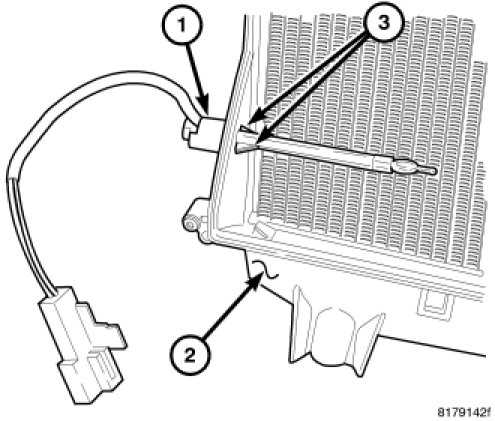 1
3
2
8179142f