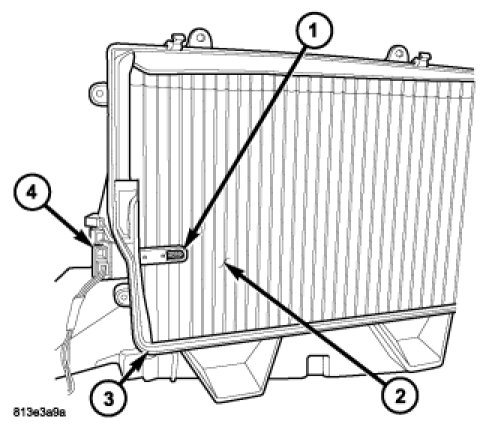 1
4
3
2
813e3a9a