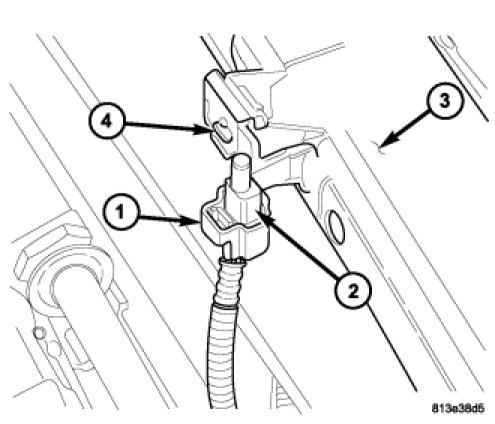 4
3
1
2
813a38d5