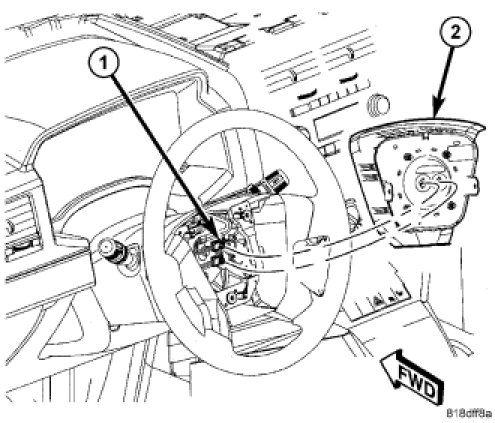 1

2

FWD

818dff8a