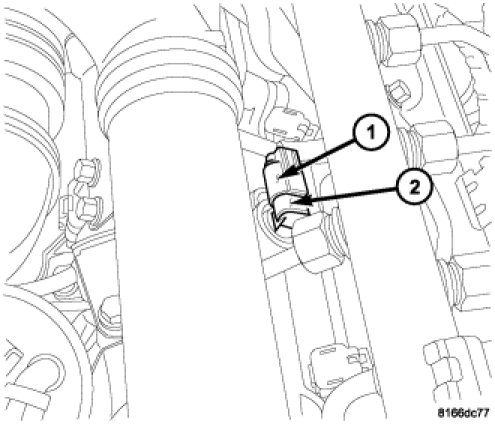 1
2
8166dc77