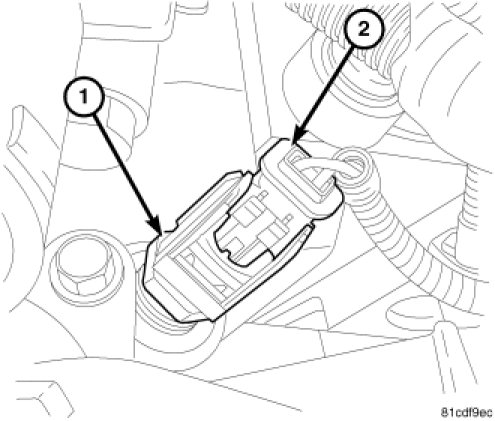 2
1
81cdf9ec