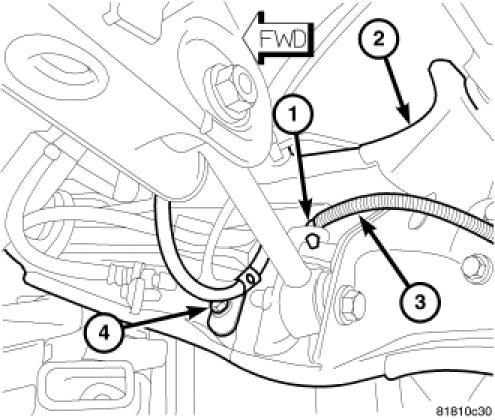 FWD
2
1
3
4
81810c30