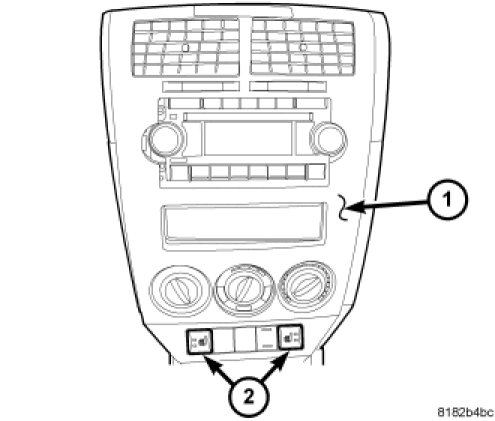 1

2

8182b4bc