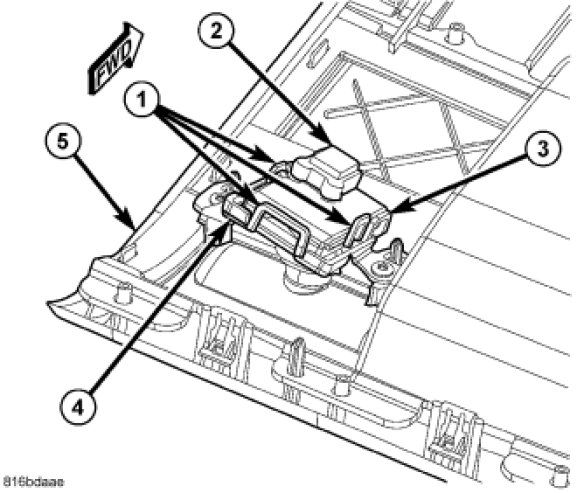 FWD
2
1
5
3
4
816bdaae