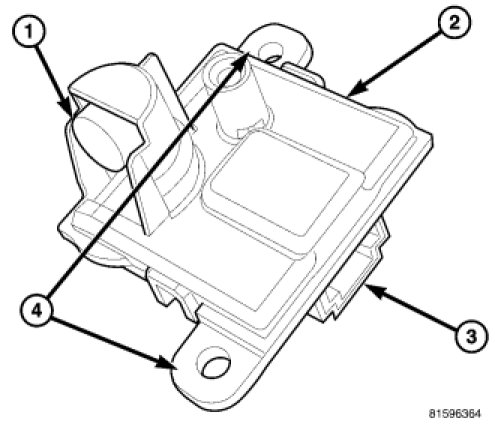 1
2
4
3
81596364