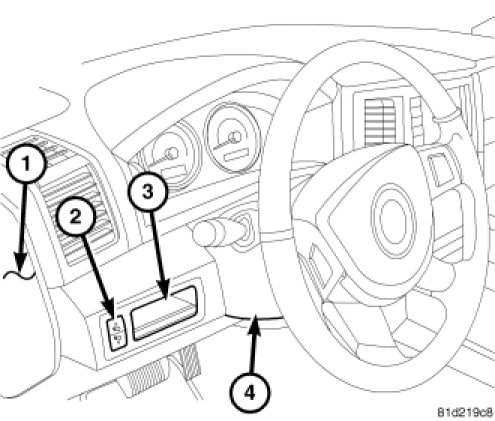 1
2
3
4
81d219c8