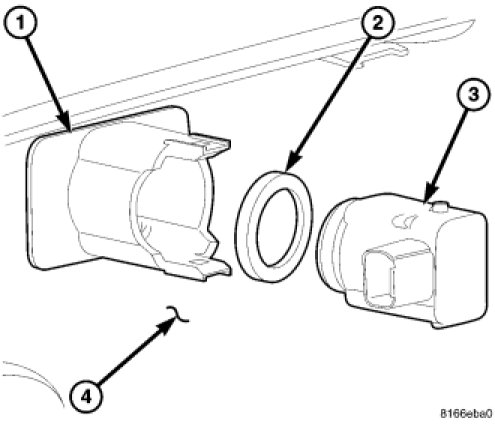 1
2
3
4
8166eba0