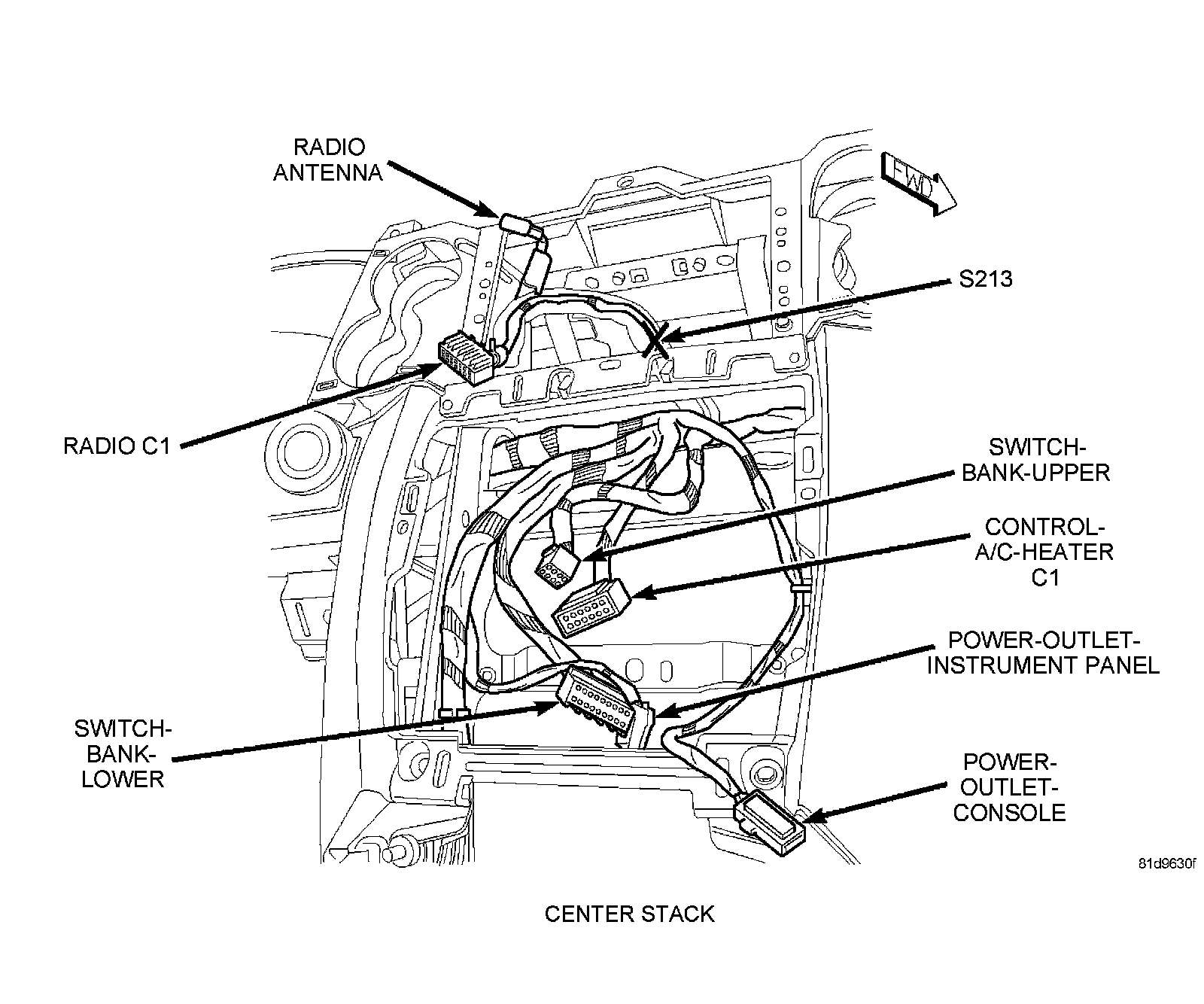 RADIO ANTENNA

FWD

S213

RADIO C1

SWITCH-BANK-UPPER

CONTROL-A/C-HEATER C1

POWER-OUTLET-INSTRUMENT PANEL

SWITCH-BANK-LOWER

POWER-OUTLET-CONSOLE

81d9630f

CENTER STACK