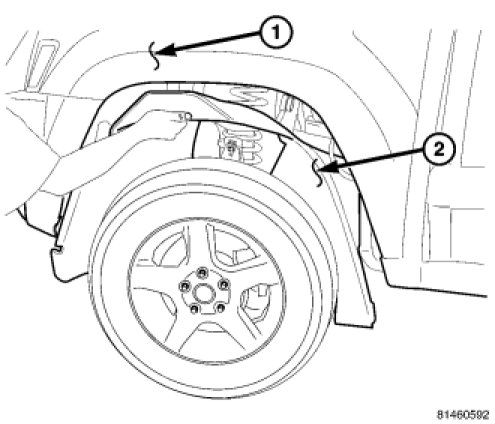 1

2

81460592