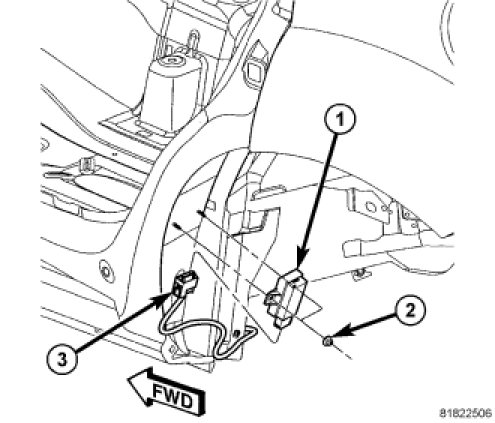 1
2
3
FWD
81822506