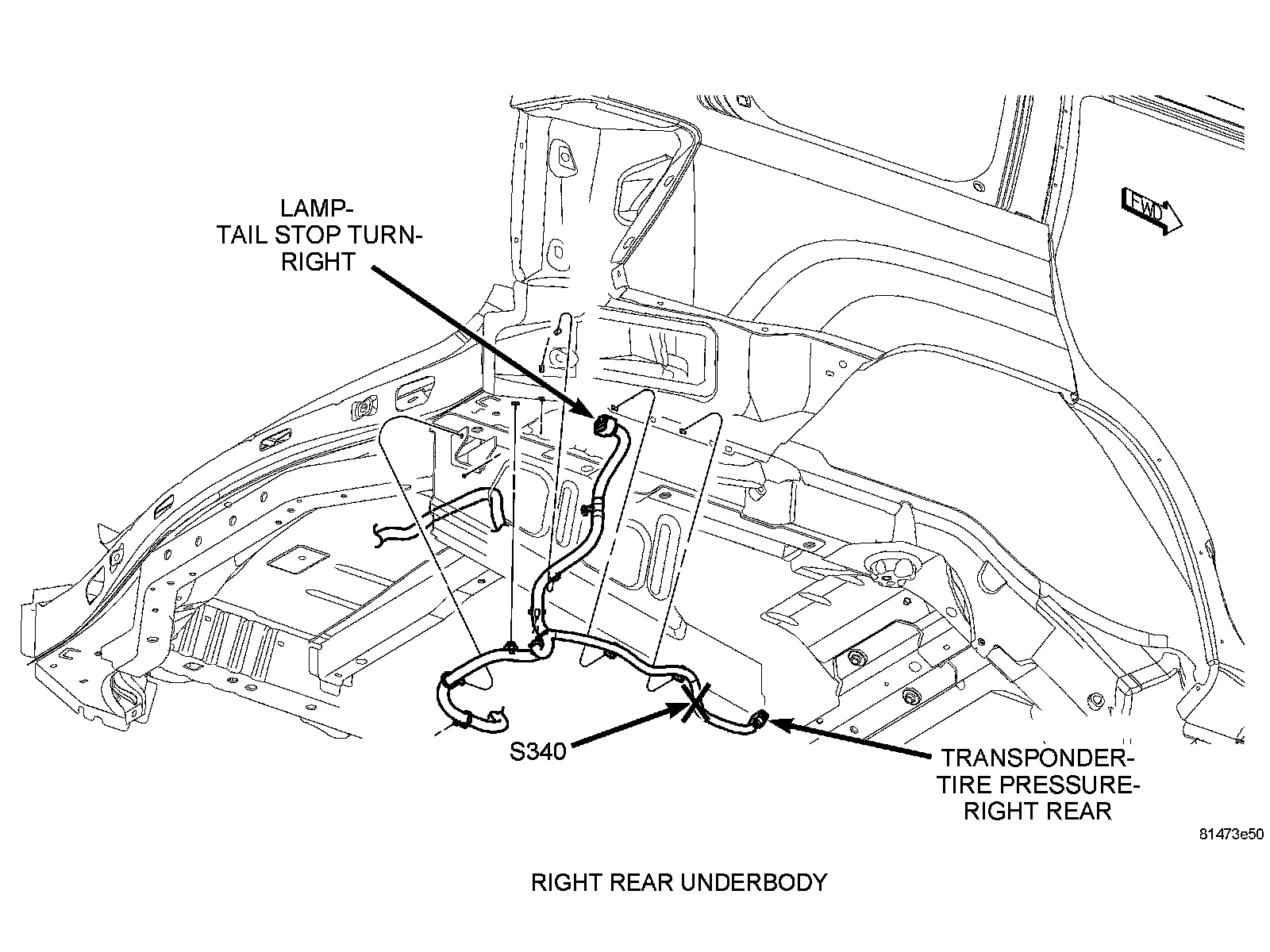 LAMP-
TAIL STOP TURN-
RIGHT

FWD

S340

TRANSPONDER-
TIRE PRESSURE-
RIGHT REAR

81473e50

RIGHT REAR UNDERBODY