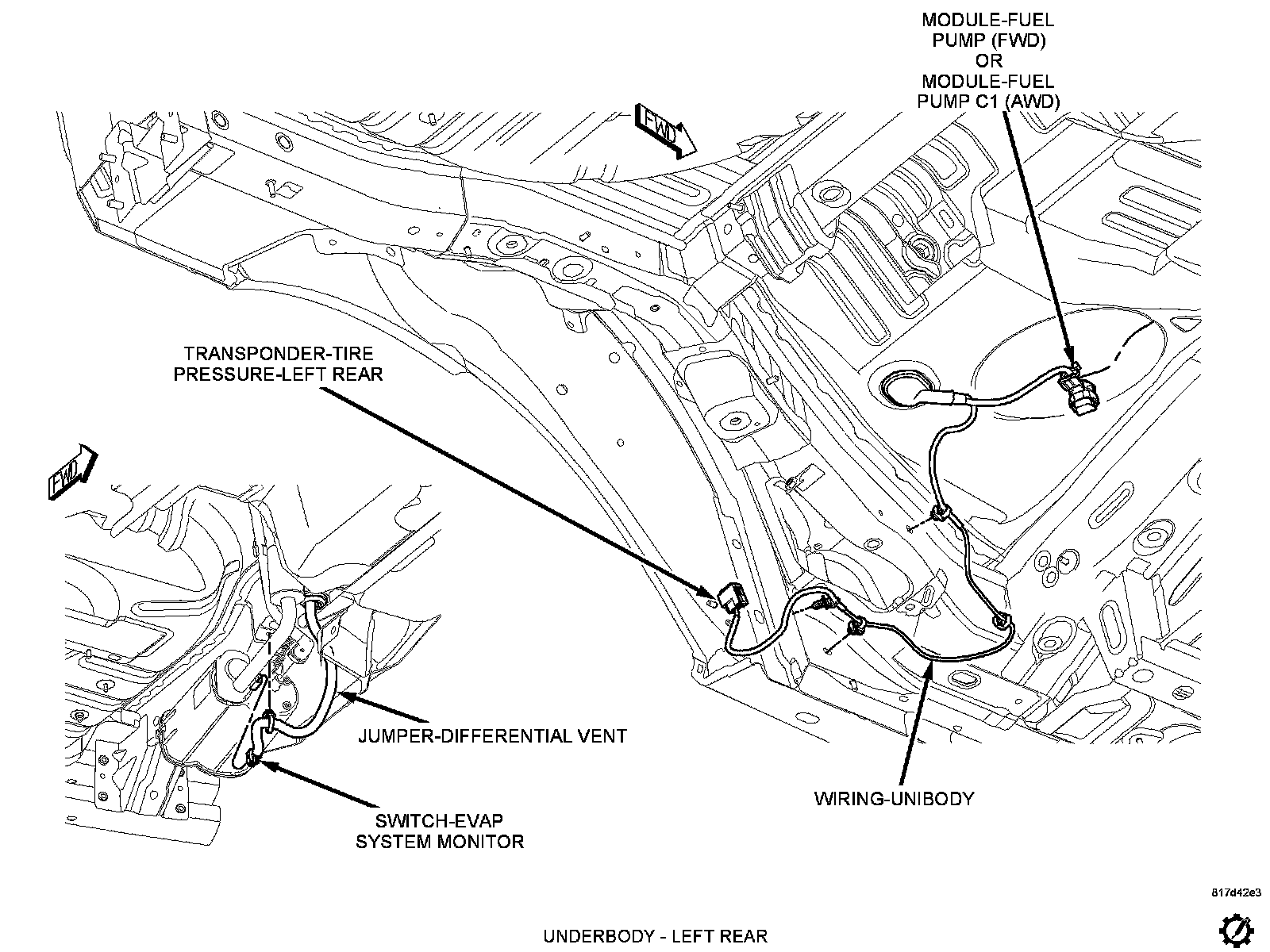 MODULE-FUEL PUMP (FWD) OR MODULE-FUEL PUMP C1 (AWD)

FWD

TRANSPONDER-TIRE PRESSURE-LEFT REAR

FWD

JUMPER-DIFFERENTIAL VENT

SWITCH-EVAP SYSTEM MONITOR

WIRING-UNIBODY

817d42e3

UNDERBODY - LEFT REAR