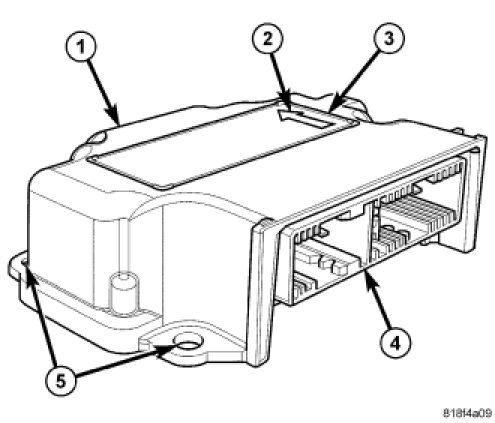 1
2
3
4
5
818f4a09