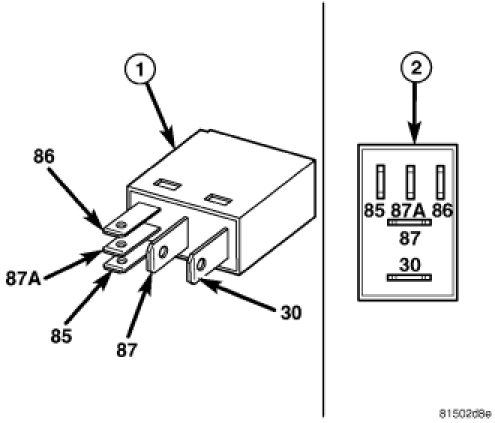 1

86

87A

85

87

30

2

85 87A 86

87

30

81502d8e