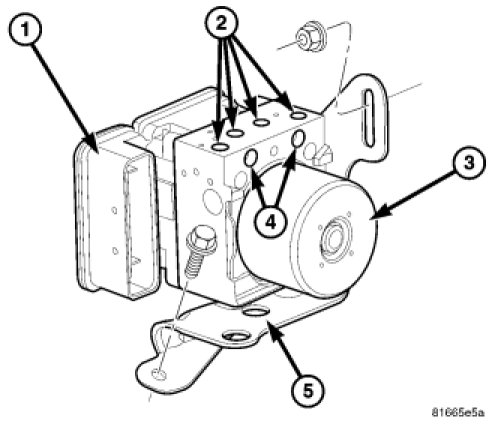 1
2
3
4
5
81665e5a