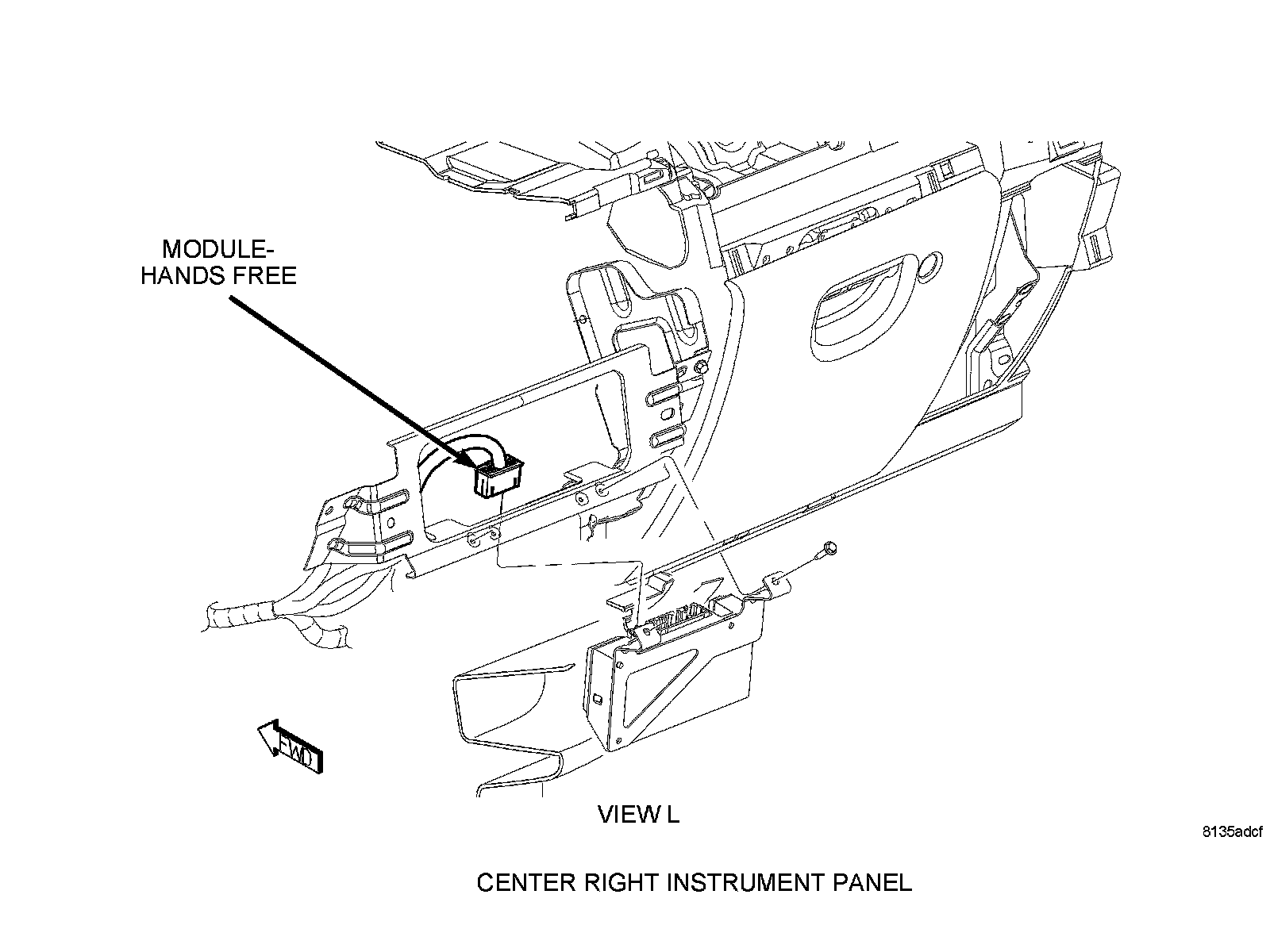 MODULE-
HANDS FREE

FWD

VIEW L

8135adcf

CENTER RIGHT INSTRUMENT PANEL