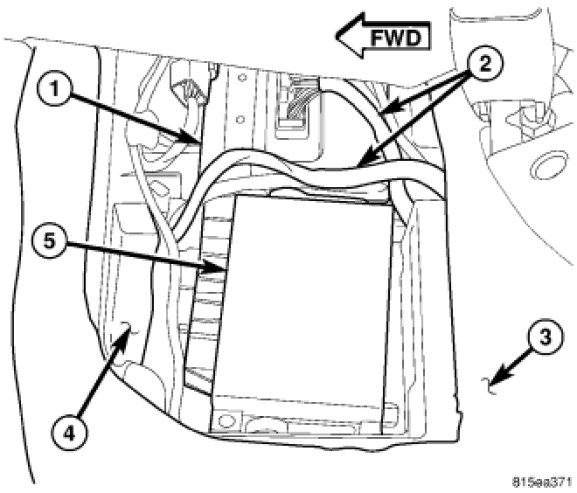 FWD
1
2
5
3
4
815ea371