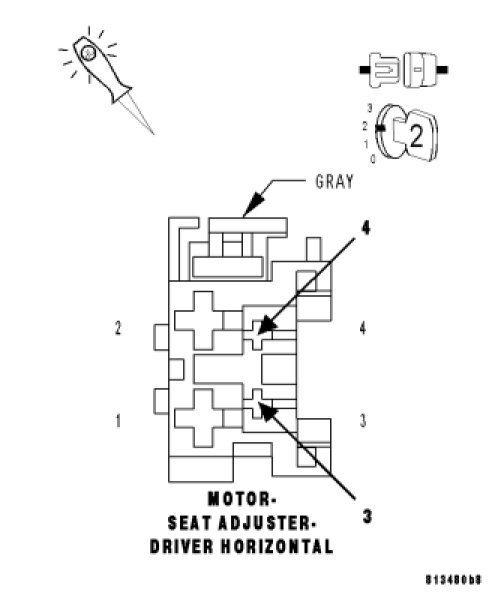 3
2
1
0
2

GRAY

4

2

4

1

3

3

MOTOR-
SEAT ADJUSTER-
DRIVER HORIZONTAL

813480b8