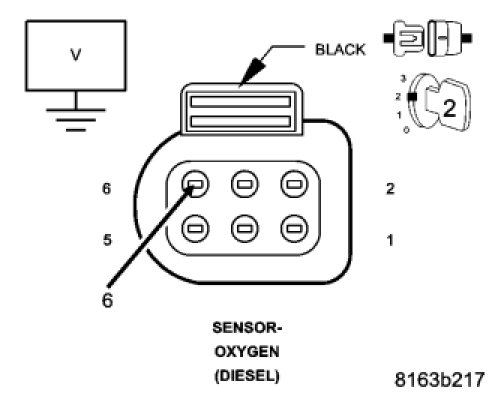 V

BLACK

3
2
1
0
2

6

2

5

1

6

SENSOR-
OXYGEN
(DIESEL)

8163b217