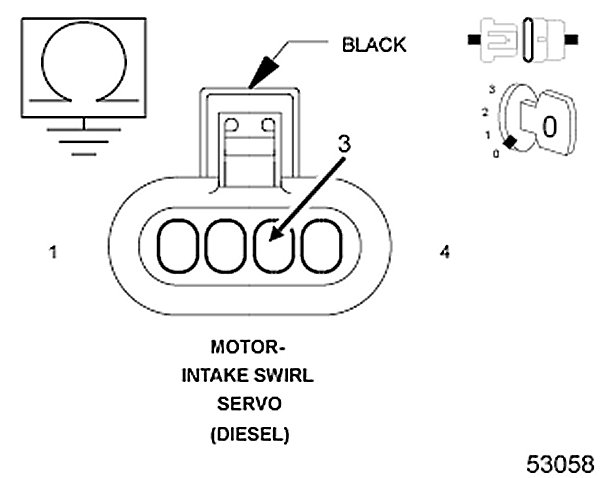 BLACK

3
2
1
0

0

3

1

4

MOTOR-
INTAKE SWIRL
SERVO
(DIESEL)

53058