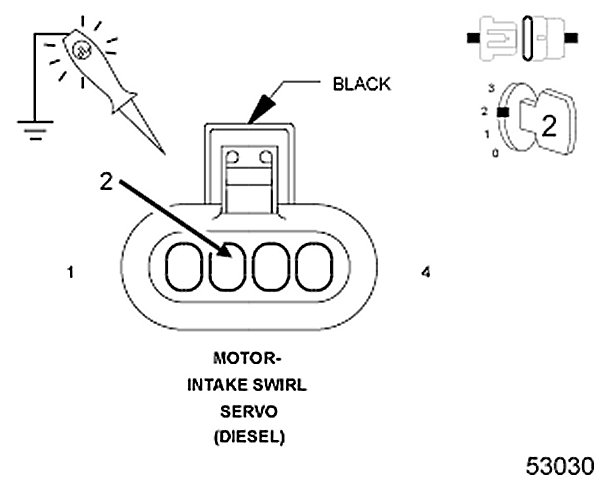 BLACK

3
2
1
0
2

2

1

4

MOTOR-
INTAKE SWIRL
SERVO
(DIESEL)

53030