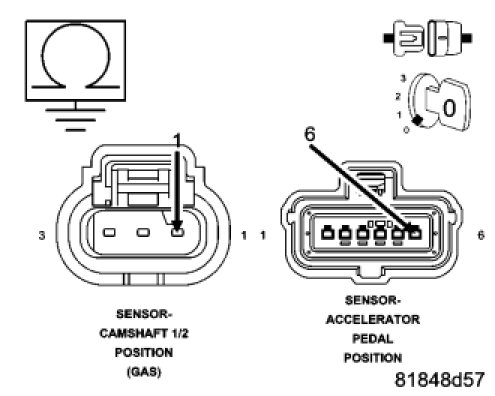 3
2
1
0
0

1
6

3
1
1
6

SENSOR-
CAMSHAFT 1/2
POSITION
(GAS)

SENSOR-
ACCELERATOR
PEDAL
POSITION

81848d57