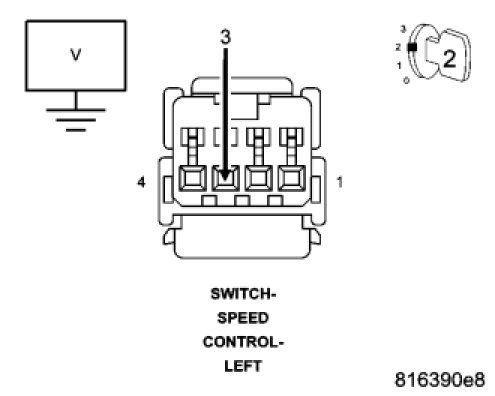 V

3

3
2
1
0
2

4

1

SWITCH-
SPEED
CONTROL-
LEFT

816390e8