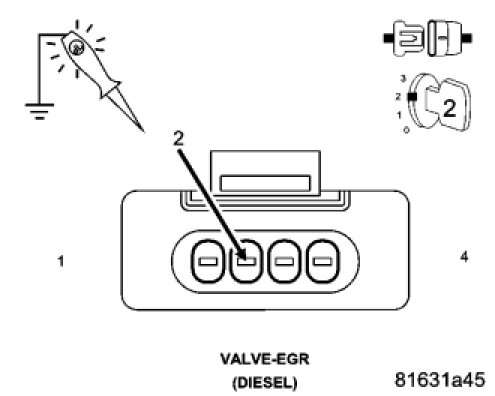 3
2
1
0
2

2

1

4

VALVE-EGR
(DIESEL)

81631a45